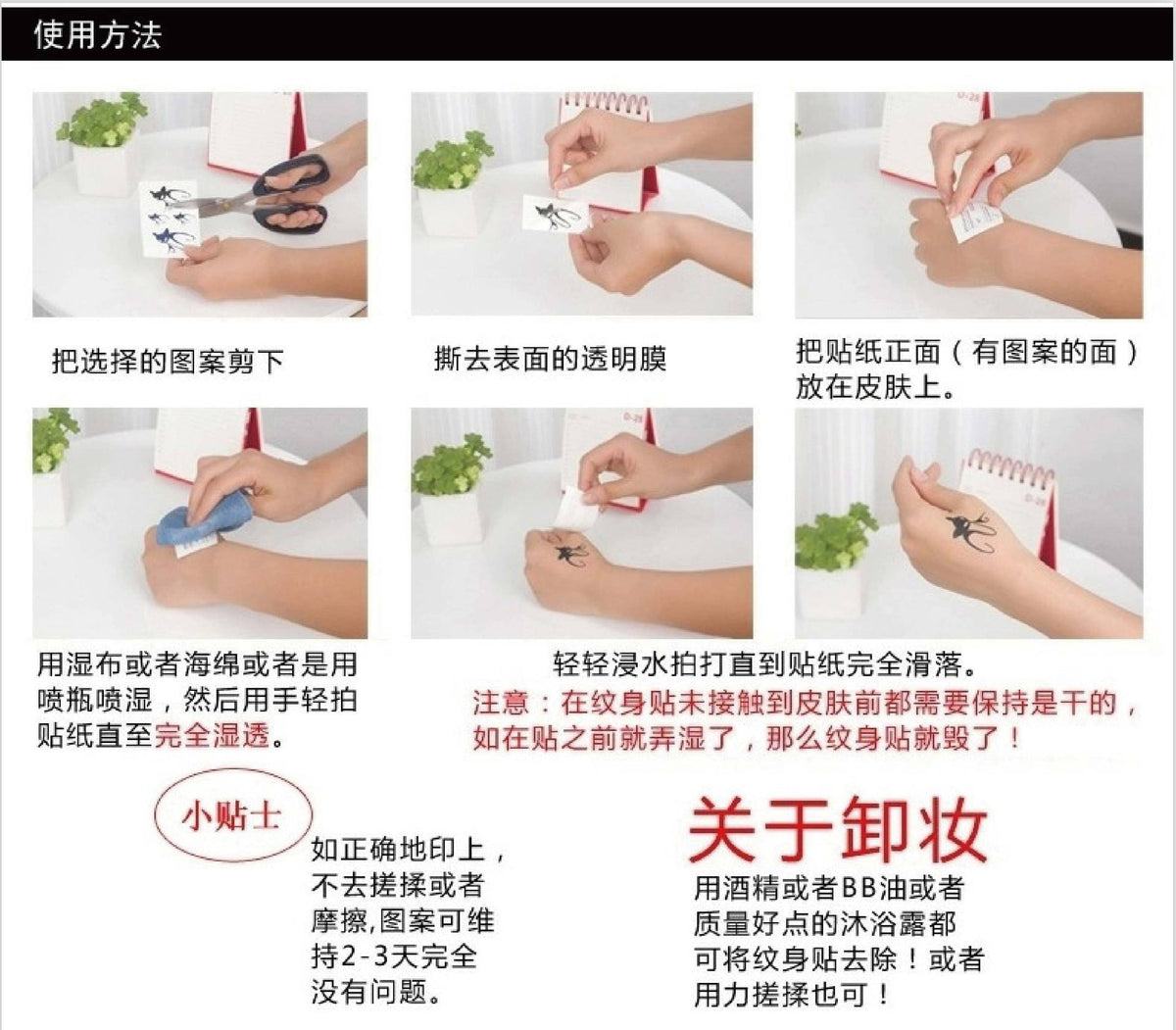 使用方法

把选择的图案剪下

撕去表面的透明膜

把贴纸正面（有图案的面）放在皮肤上。

用湿布或者海绵或者是用喷瓶喷湿，然后用手轻拍贴纸直至完全湿透。

轻轻浸水拍打直到贴纸完全滑落。

注意：在纹身贴未接触到皮肤前都需要保持是干的，如在贴之前就弄湿了，那么纹身贴就毁了！

小贴士

如正确地印上，不去搓揉或者摩擦,图案可维持2-3天完全没有问题。

关于卸妆

用酒精或者BB油或者质量好点的沐浴露都可将纹身贴去除！或者用力搓揉也可！